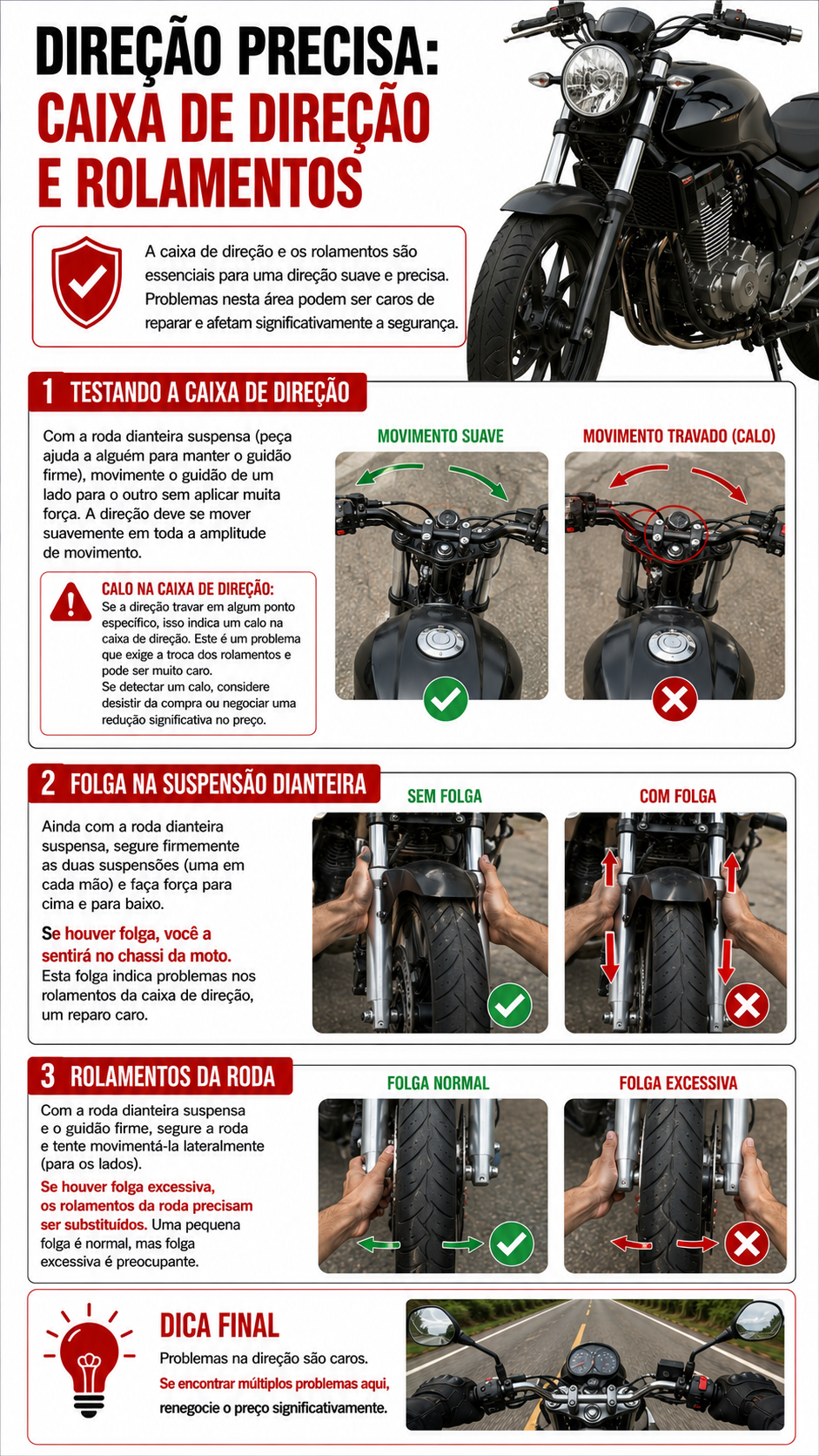 DIREÇÃO PRECISA:
CAIXA DE DIREÇÃO
E ROLAMENTOS

A caixa de direção e os rolamentos são essenciais para uma direção suave e precisa. Problemas nesta área podem ser caros de reparar e afetam significativamente a segurança.

1 TESTANDO A CAIXA DE DIREÇÃO

Com a roda dianteira suspensa (peça ajuda a alguém para manter o guidão firme), movimente o guidão de um lado para o outro sem aplicar muita força. A direção deve se mover suavemente em toda a amplitude de movimento.

CALO NA CAIXA DE DIREÇÃO:
Se a direção travar em algum ponto específico, isso indica um calo na caixa de direção. Este é um problema que exige a troca dos rolamentos e pode ser muito caro.
Se detectar um calo, considere desistir da compra ou negociar uma redução significativa no preço.

MOVIMENTO SUAVE

MOVIMENTO TRAVADO (CALO)

2 FOLGA NA SUSPENSÃO DIANTEIRA

Ainda com a roda dianteira suspensa, segure firmemente as duas suspensões (uma em cada mão) e faça força para cima e para baixo.

Se houver folga, você a sentirá no chassi da moto. Esta folga indica problemas nos rolamentos da caixa de direção, um reparo caro.

SEM FOLGA

COM FOLGA

3 ROLAMENTOS DA RODA

Com a roda dianteira suspensa e o guidão firme, segure a roda e tente movimentá-la lateralmente (para os lados).

Se houver folga excessiva, os rolamentos da roda precisam ser substituídos. Uma pequena folga é normal, mas folga excessiva é preocupante.

FOLGA NORMAL

FOLGA EXCESSIVA

DICA FINAL
Problemas na direção são caros.
Se encontrar múltiplos problemas aqui, renegocie o preço significativamente.